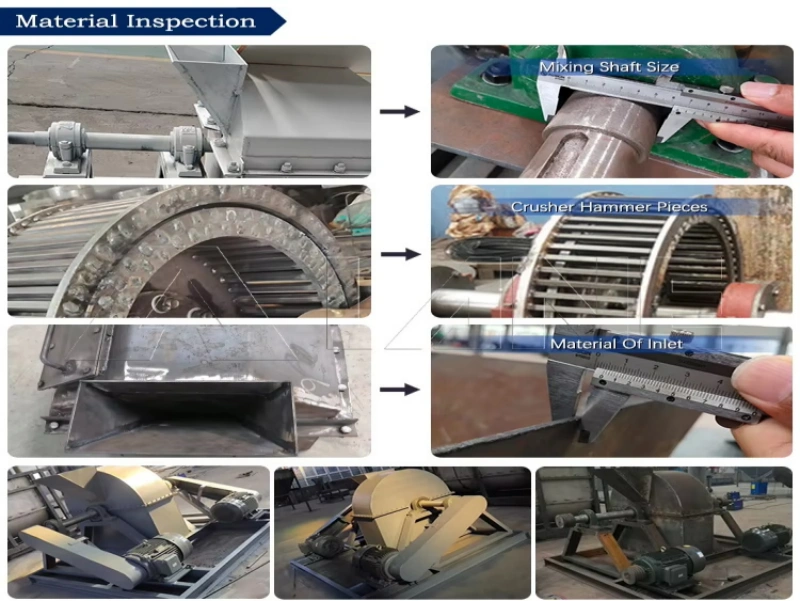 Material Inspection

Mixing Shaft Size

Crusher Hammer Pieces

Material Of Inlet